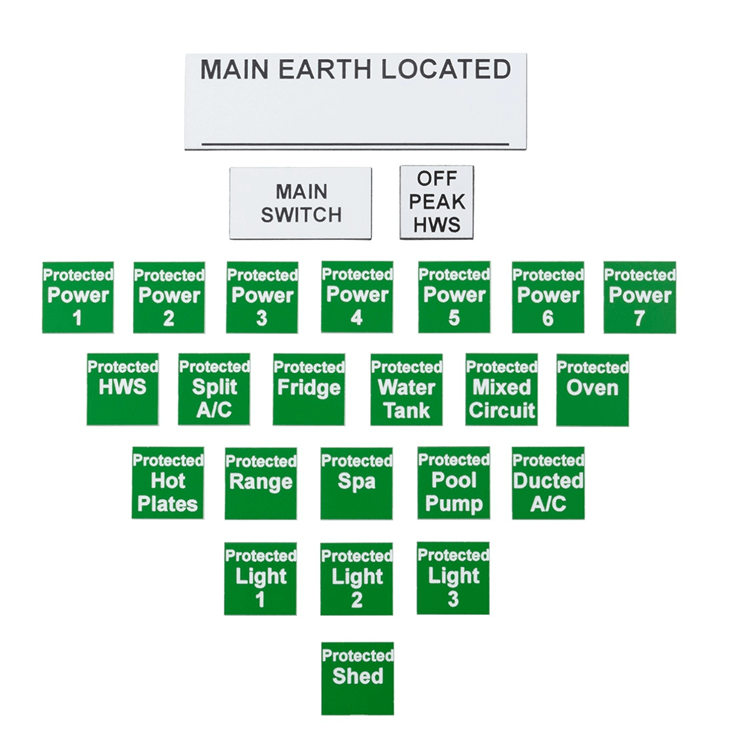 MAIN EARTH LOCATED
____

MAIN
SWITCH

OFF
PEAK
HWS

Protected
Power
1

Protected
Power
2

Protected
Power
3

Protected
Power
4

Protected
Power
5

Protected
Power
6

Protected
Power
7

Protected
HWS

Protected
Split
A/C

Protected
Fridge

Protected
Water
Tank

Protected
Mixed
Circuit

Protected
Oven

Protected
Hot
Plates

Protected
Range

Protected
Spa

Protected
Pool
Pump

Protected
Ducted
A/C

Protected
Light
1

Protected
Light
2

Protected
Light
3

Protected
Shed